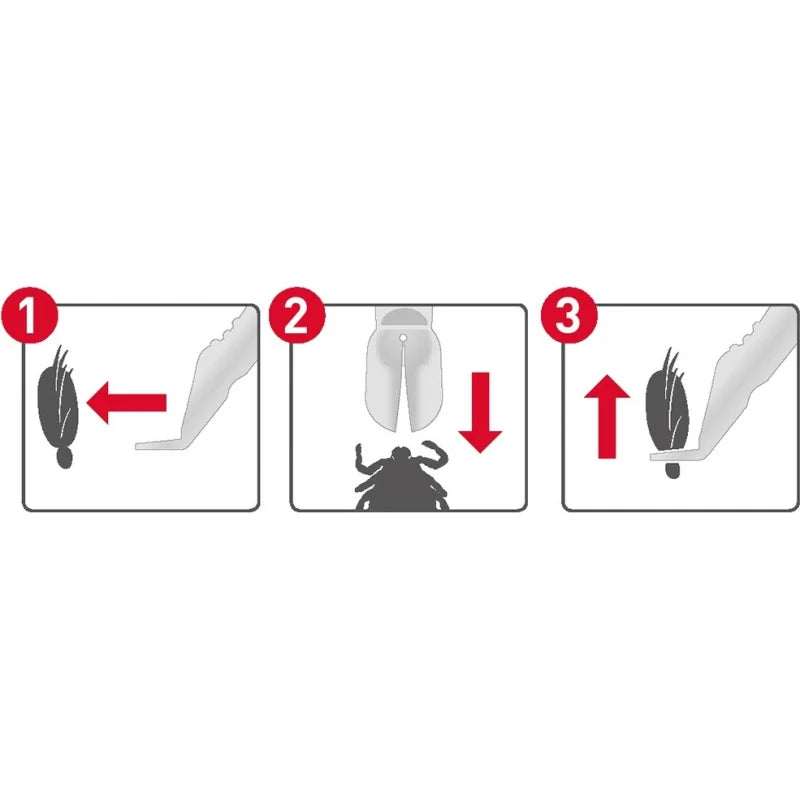 1

2

3